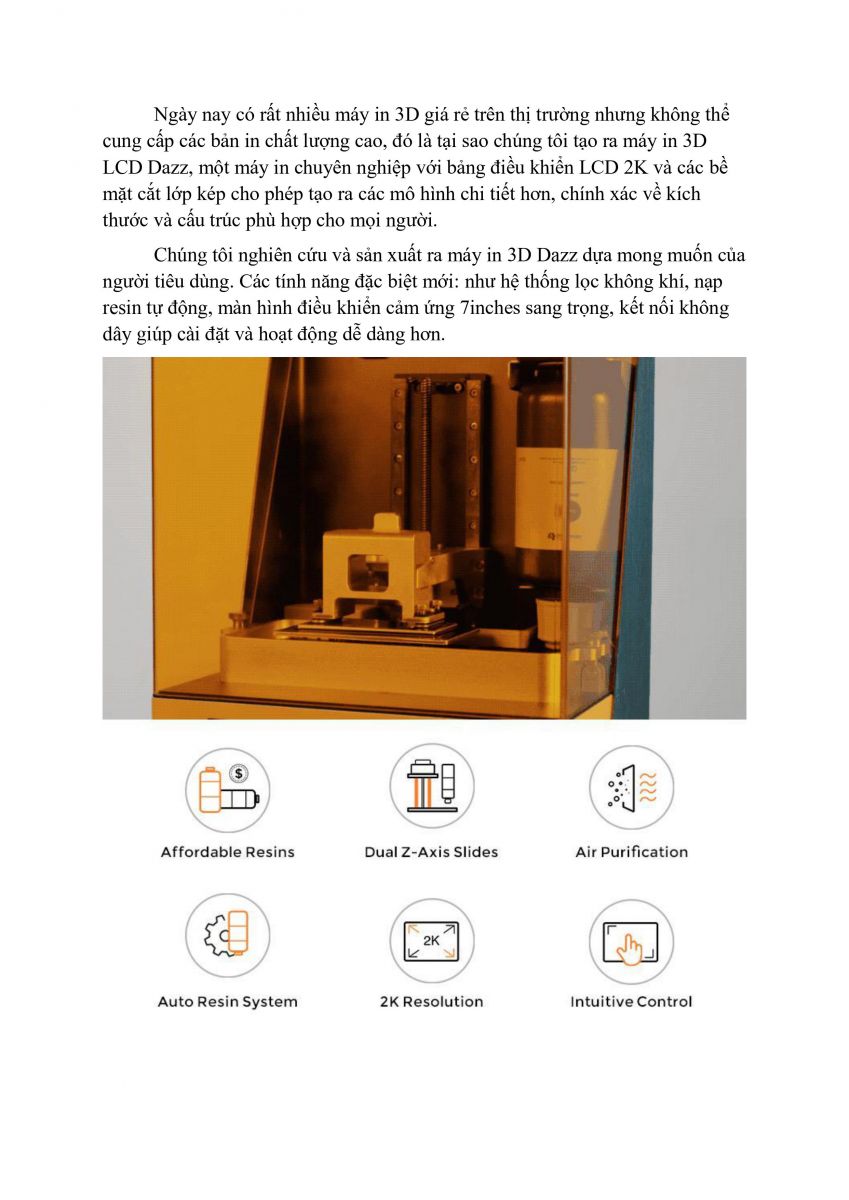 Ngày nay có rất nhiều máy in 3D giá rẻ trên thị trường nhưng không thể cung cấp các bản in chất lượng cao, đó là tại sao chúng tôi tạo ra máy in 3D LCD Dazz, một máy in chuyên nghiệp với bảng điều khiển LCD 2K và các bề mặt cắt lớp kép cho phép tạo ra các mô hình chi tiết hơn, chính xác về kích thước và cấu trúc phù hợp cho mọi người.

Chúng tôi nghiên cứu và sản xuất ra máy in 3D Dazz dựa mong muốn của người tiêu dùng. Các tính năng đặc biệt mới: như hệ thống lọc không khí, nạp resin tự động, màn hình điều khiển cảm ứng 7inches sang trọng, kết nối không dây giúp cài đặt và hoạt động dễ dàng hơn.

Affordable Resins

Dual Z-Axis Slides

Air Purification

Auto Resin System

2K

2K Resolution

Intuitive Control