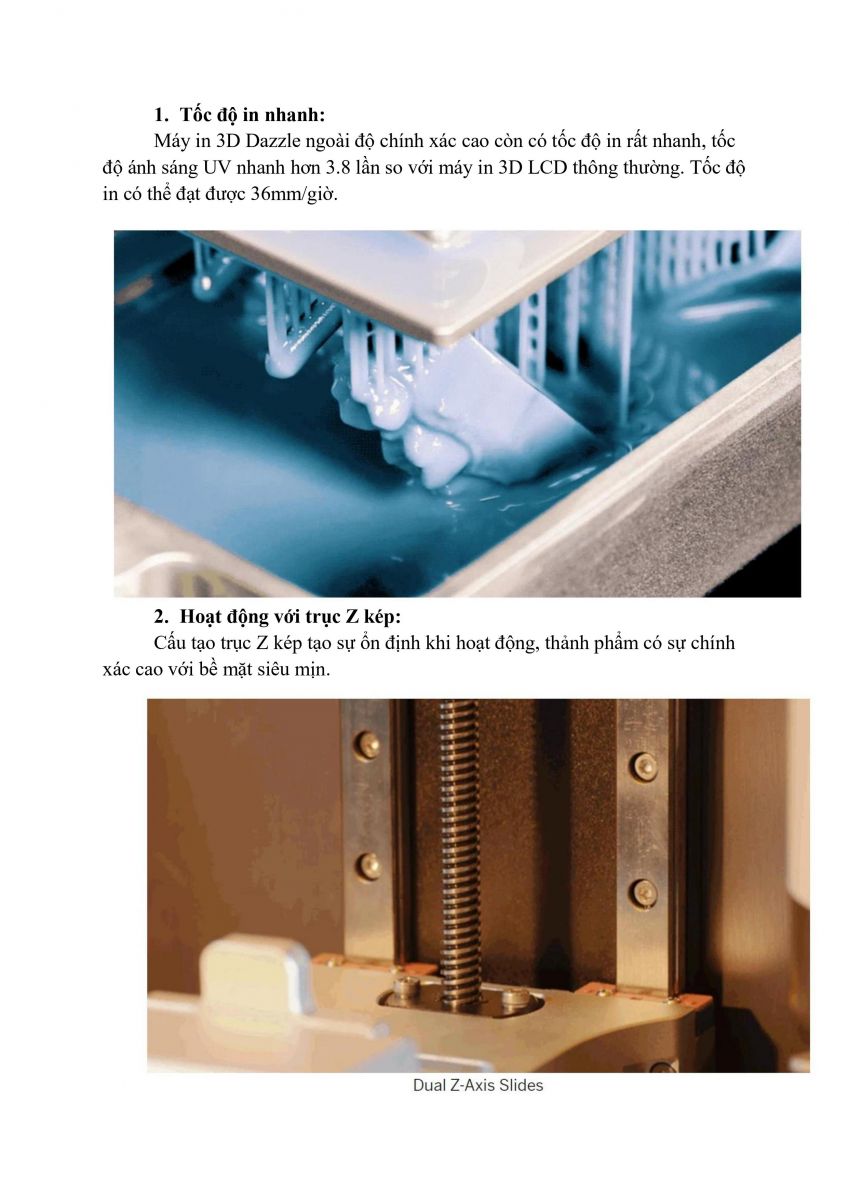 1. Tốc độ in nhanh:

Máy in 3D Dazzle ngoài độ chính xác cao còn có tốc độ in rất nhanh, tốc độ ánh sáng UV nhanh hơn 3.8 lần so với máy in 3D LCD thông thường. Tốc độ in có thể đạt được 36mm/giờ.

2. Hoạt động với trục Z kép:

Cấu tạo trục Z kép tạo sự ổn định khi hoạt động, thành phẩm có sự chính xác cao với bề mặt siêu mịn.

Dual Z-Axis Slides